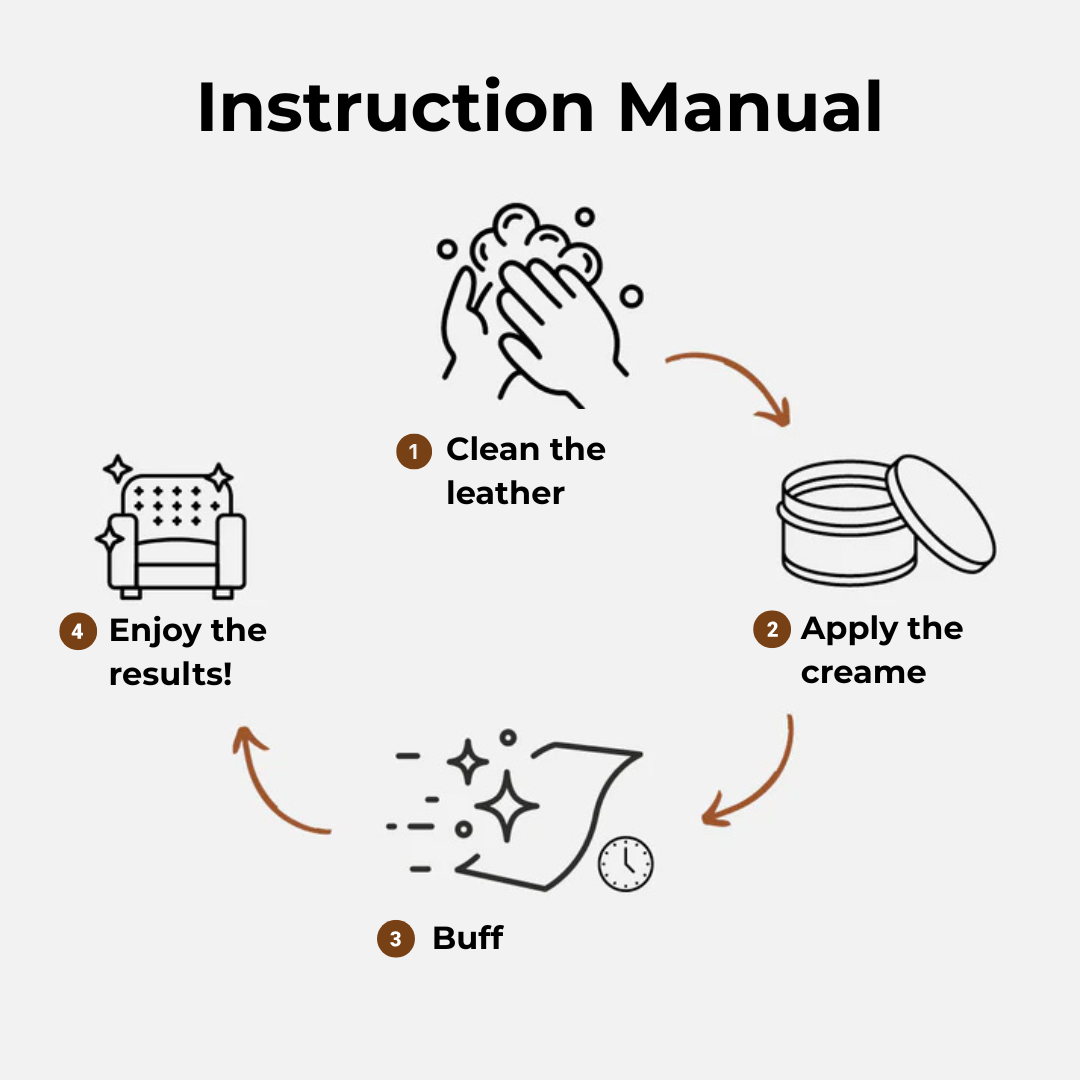 Instruction Manual

1 Clean the leather

2 Apply the creame

3 Buff

4 Enjoy the results!